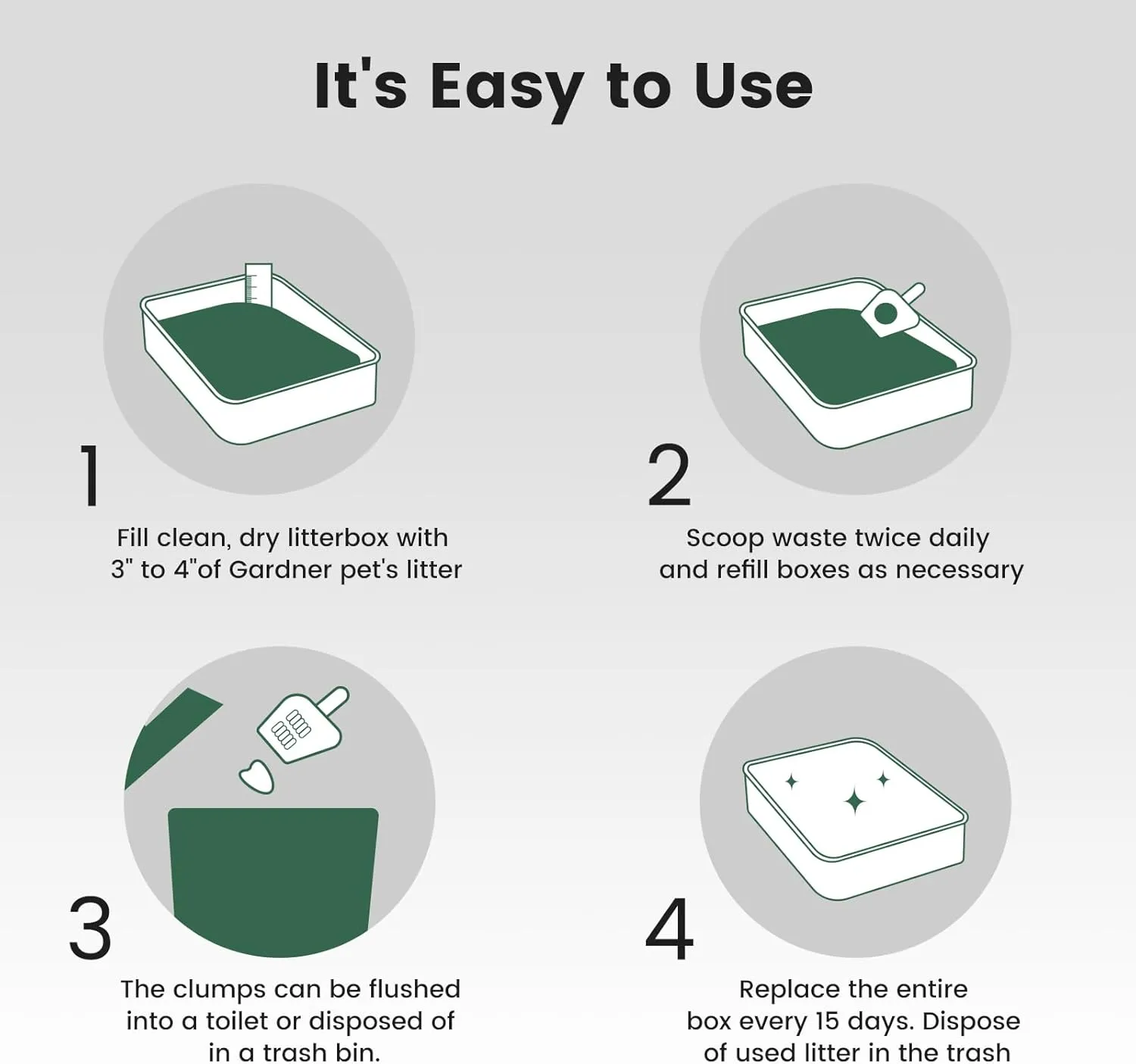 It's Easy to Use

1

Fill clean, dry litterbox with 3" to 4"of Gardner pet's litter

2

Scoop waste twice daily and refill boxes as necessary

3

The clumps can be flushed into a toilet or disposed of in a trash bin.

4

Replace the entire box every 15 days. Dispose of used litter in the trash