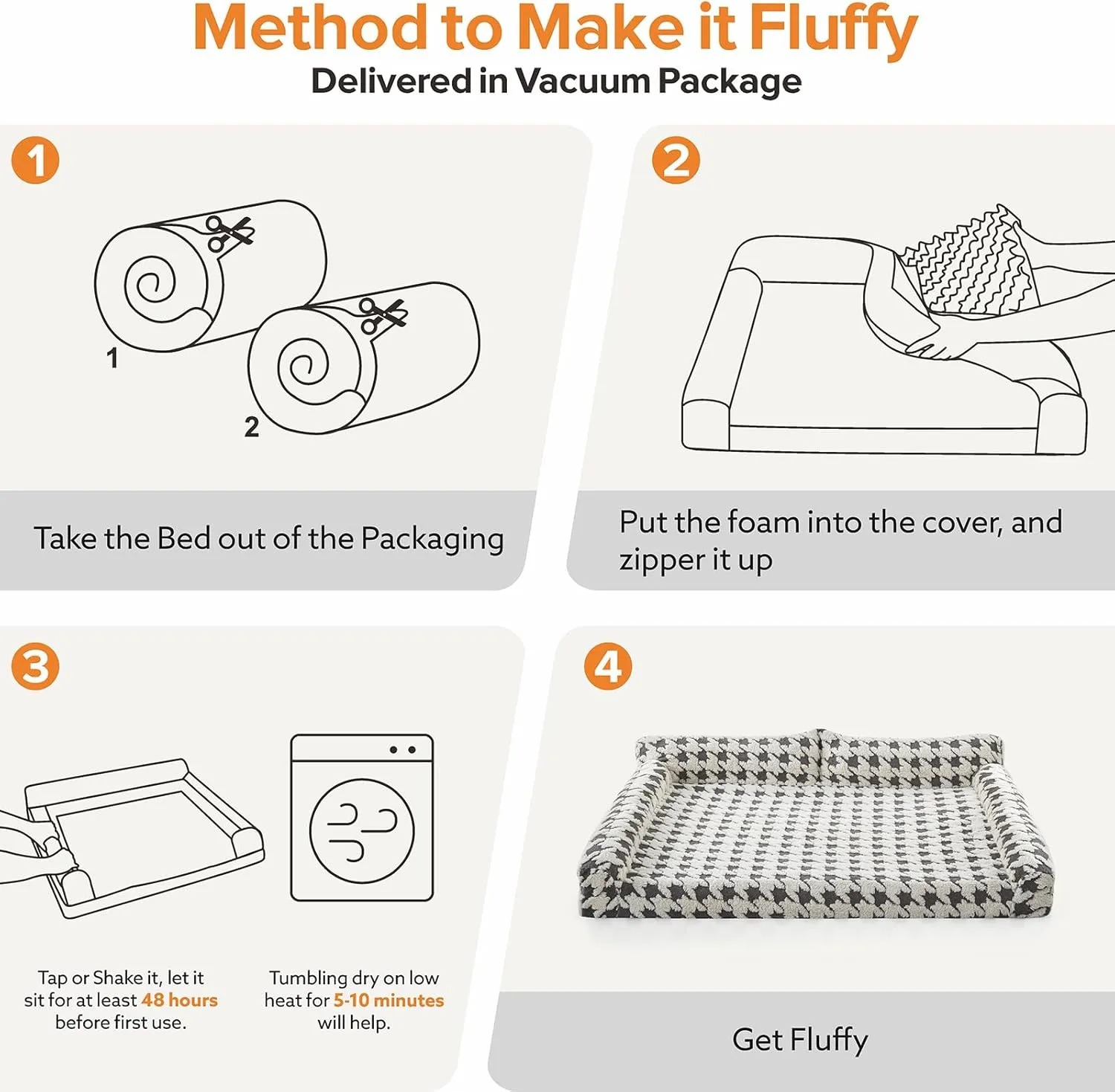 Method to Make it Fluffy

Delivered in Vacuum Package

1

1

2

Take the Bed out of the Packaging

2

Put the foam into the cover, and zipper it up

3

Tap or Shake it, let it sit for at least 48 hours before first use.

Tumbling dry on low heat for 5-10 minutes will help.

4

Get Fluffy