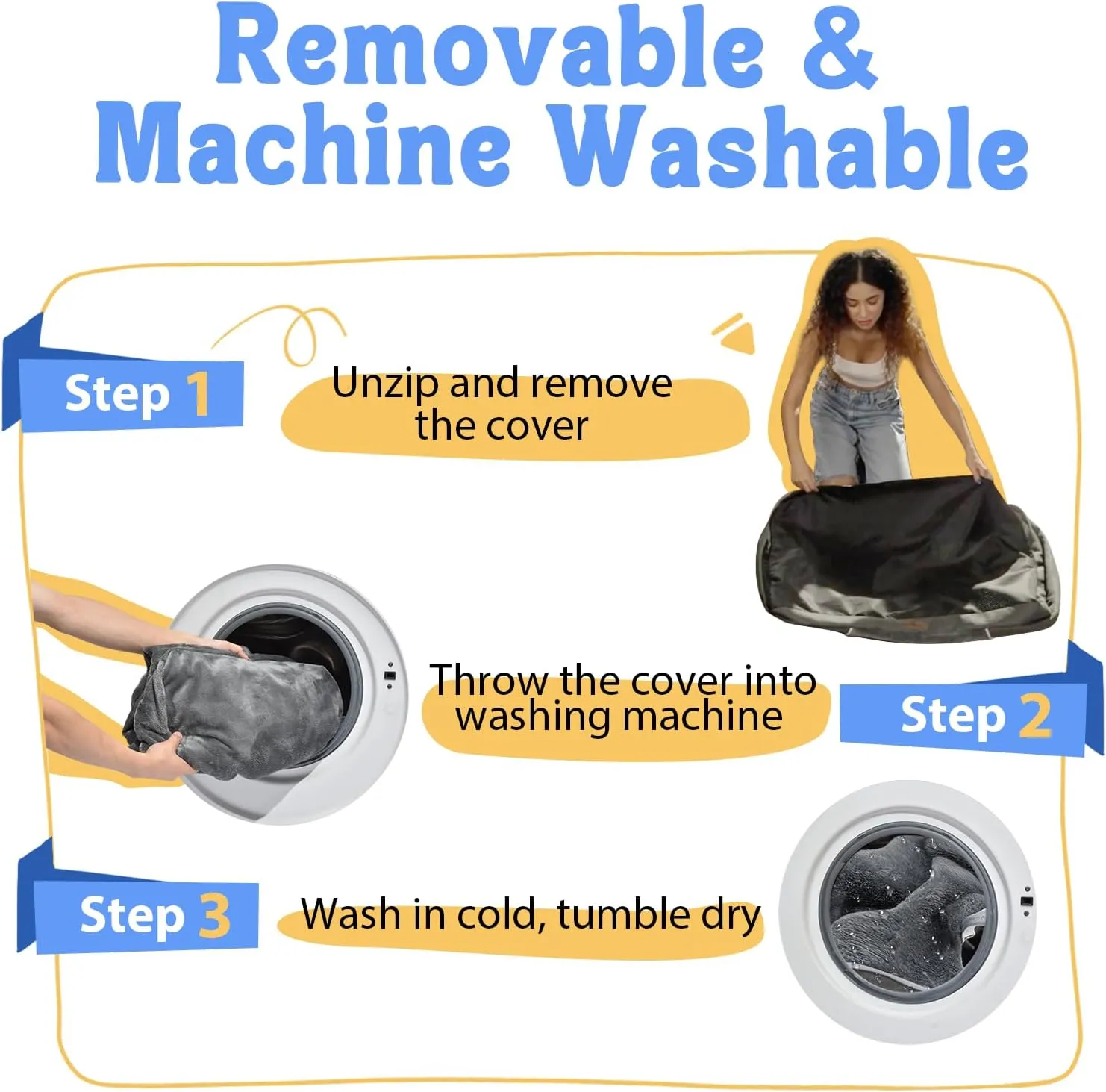 Removable & Machine Washable

Step 1

Unzip and remove the cover

Throw the cover into washing machine

Step 2

Step 3

Wash in cold, tumble dry